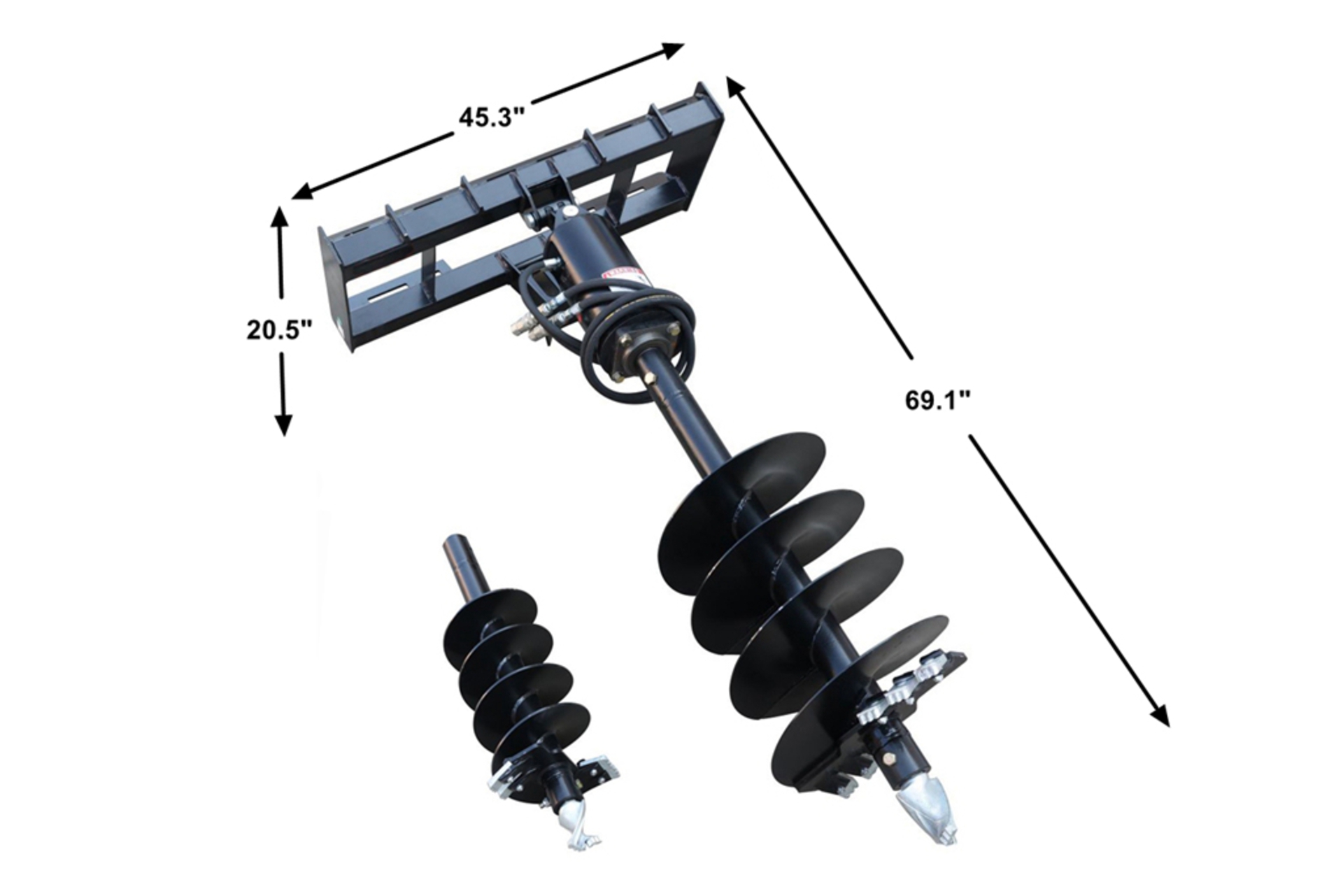 45.3"

20.5"

69.1"