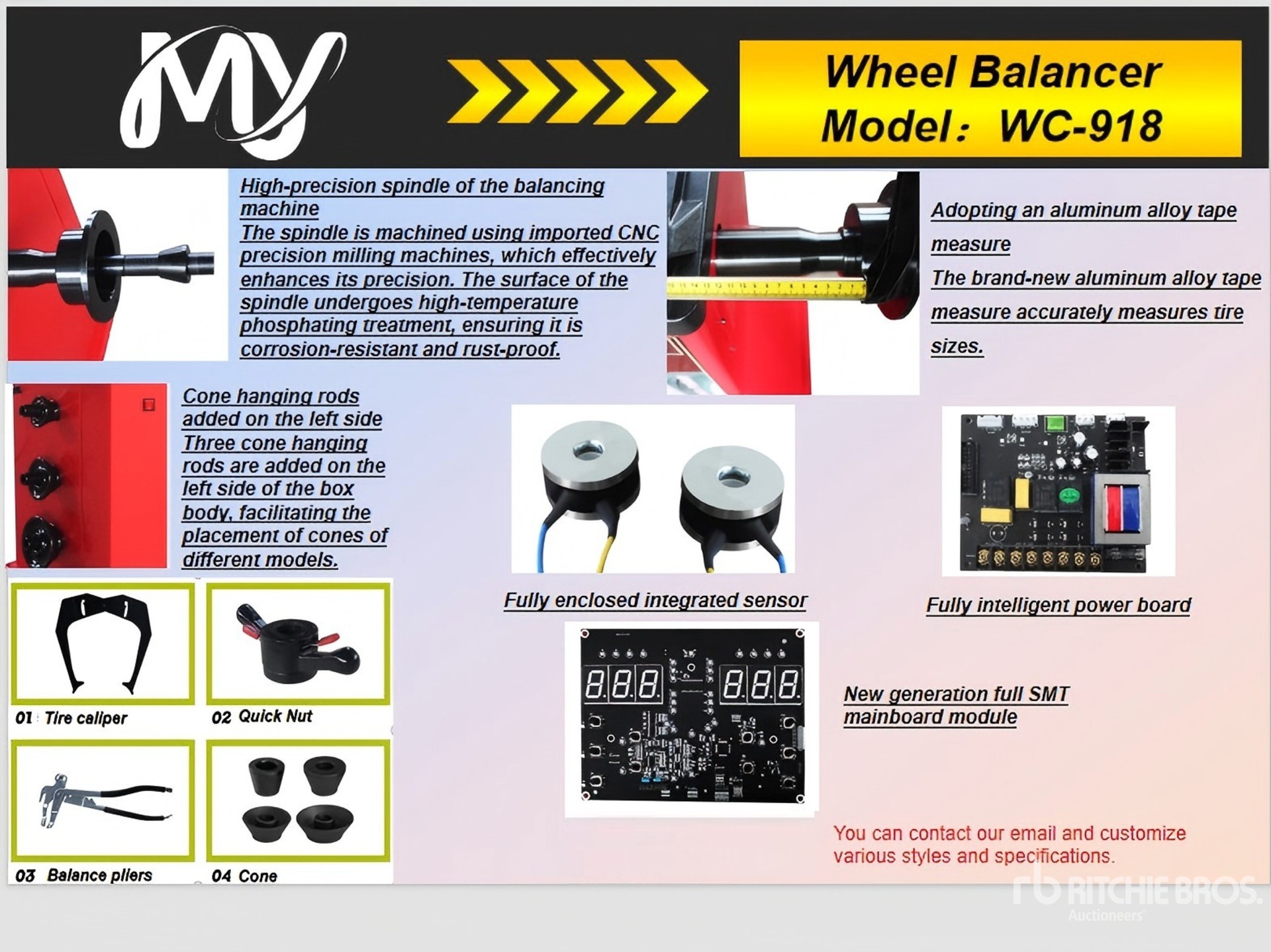 MY

Wheel Balancer
Model： WC-918

High-precision spindle of the balancing machine
The spindle is machined using imported CNC precision milling machines, which effectively enhances its precision. The surface of the spindle undergoes high-temperature phosphating treatment, ensuring it is corrosion-resistant and rust-proof.

Adopting an aluminum alloy tape measure
The brand-new aluminum alloy tape measure accurately measures tire sizes.

Cone hanging rods added on the left side
Three cone hanging rods are added on the left side of the box body, facilitating the placement of cones of different models.

Fully enclosed integrated sensor

Fully intelligent power board

01 Tire caliper

02 Quick Nut

03 Balance pliers

04 Cone

888 888

New generation full SMT mainboard module

You can contact our email and customize various styles and specifications.

RITCHIE BROS.
Auctioneers